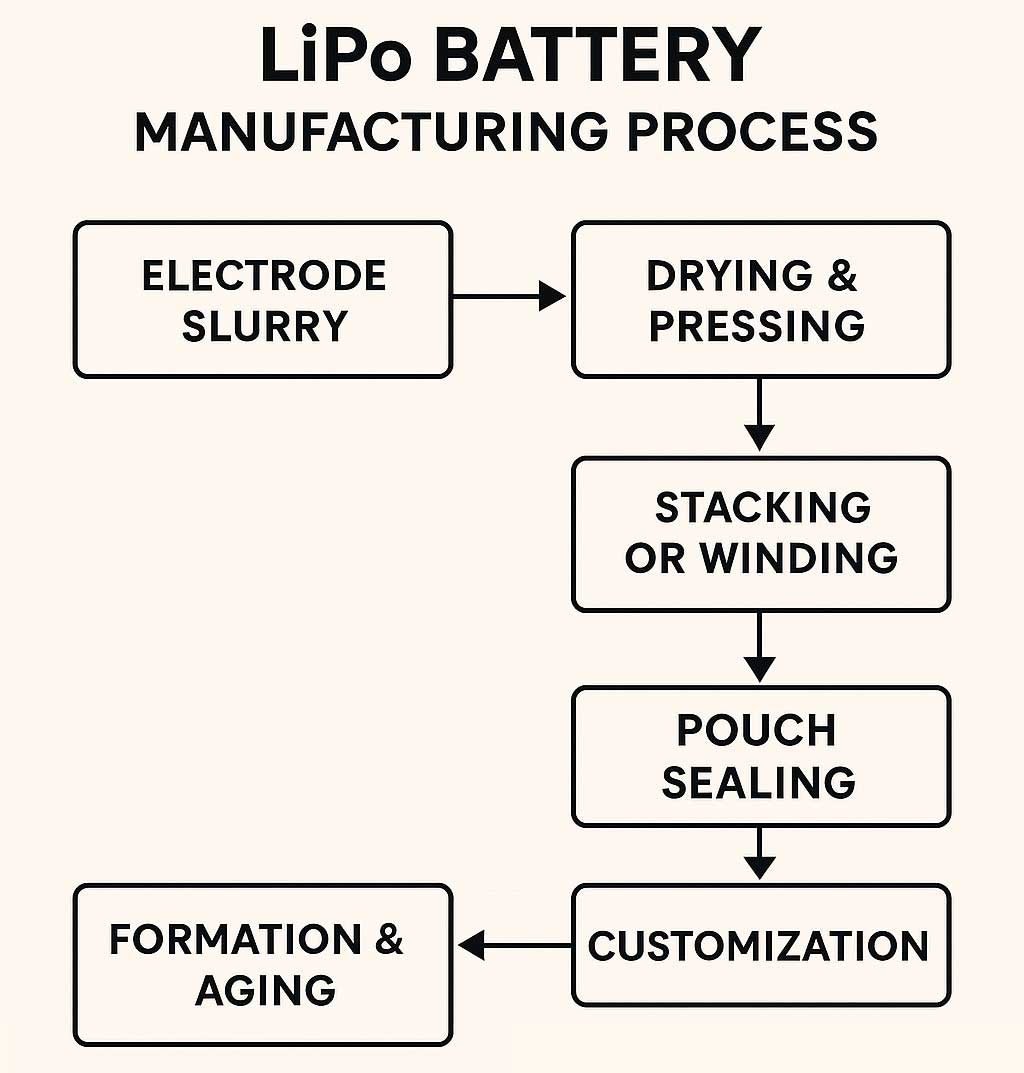 LiPo BATTERY
MANUFACTURING PROCESS

ELECTRODE SLURRY

DRYING & PRESSING

STACKING OR WINDING

POUCH SEALING

CUSTOMIZATION

FORMATION & AGING